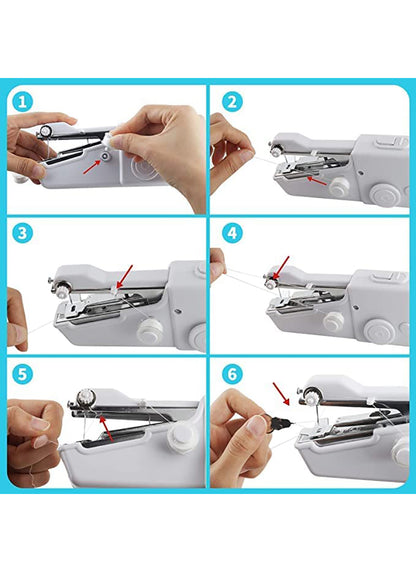 1

2

3

4

5

6