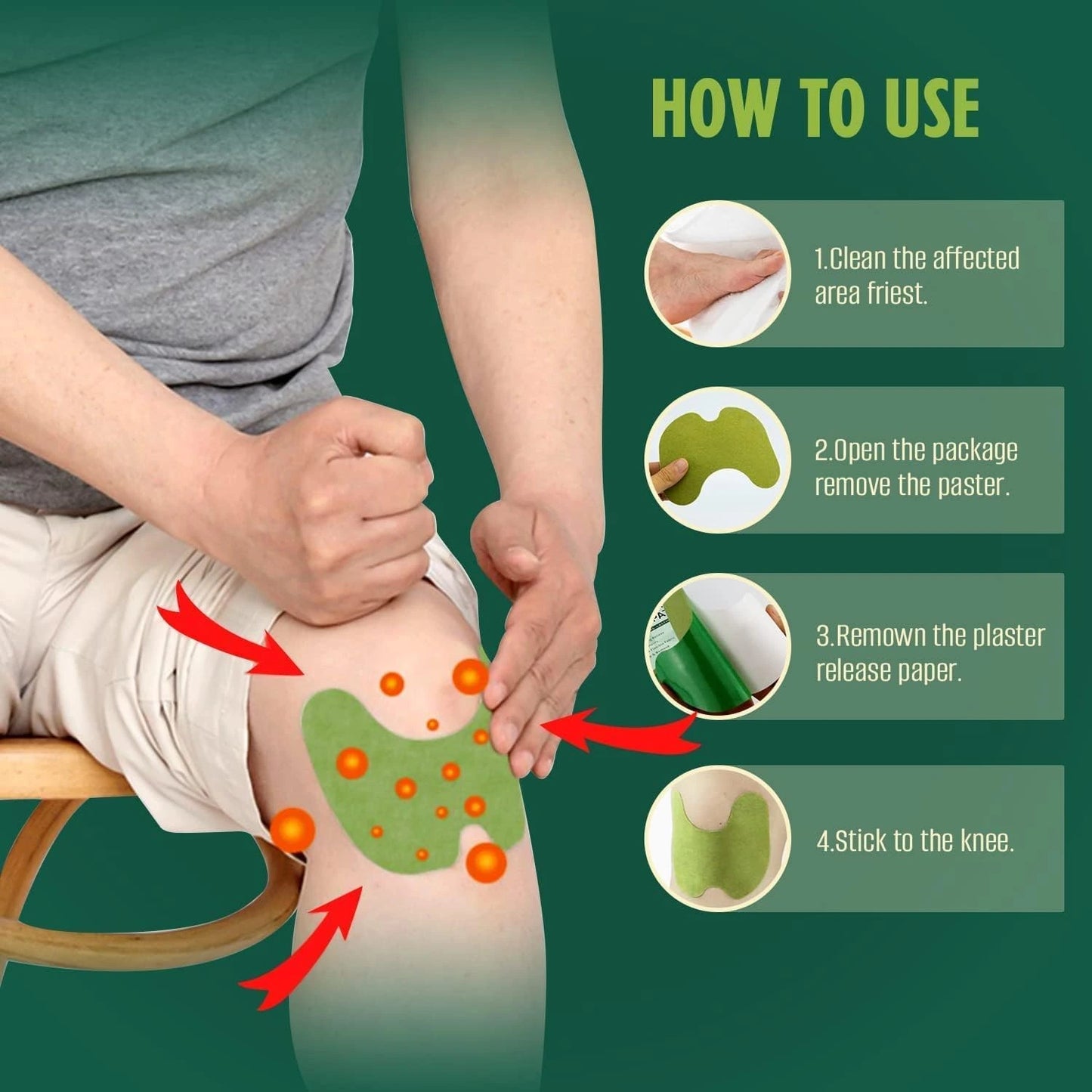 HOW TO USE

1.Clean the affected area friest.

2.Open the package remove the paster.

3.Remown the plaster release paper.

4.Stick to the knee.