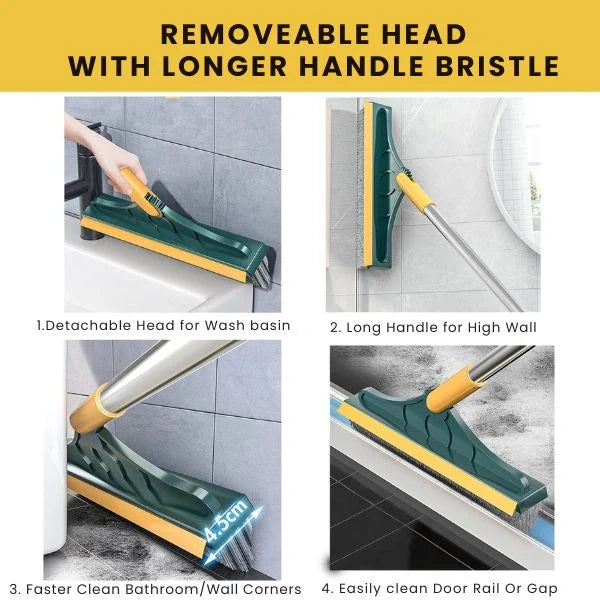 REMOVEABLE HEAD WITH LONGER HANDLE BRISTLE

1.Detachable Head for Wash basin

2. Long Handle for High Wall

4.5cm

3. Faster Clean Bathroom/Wall Corners

4. Easily clean Door Rail Or Gap