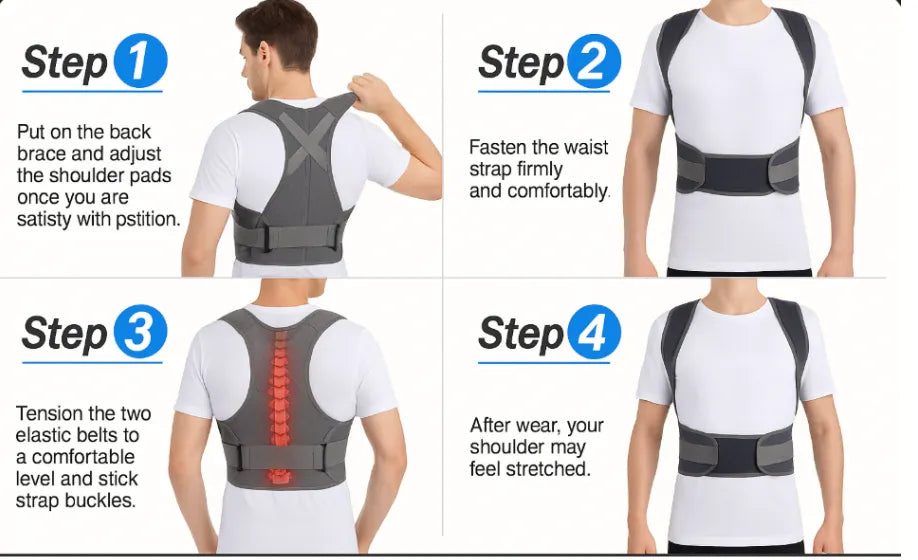 Step 1

Put on the back brace and adjust the shoulder pads once you are satisty with pstition.

Step 2

Fasten the waist strap firmly and comfortably.

Step 3

Tension the two elastic belts to a comfortable level and stick strap buckles.

Step 4

After wear, your shoulder may feel stretched.